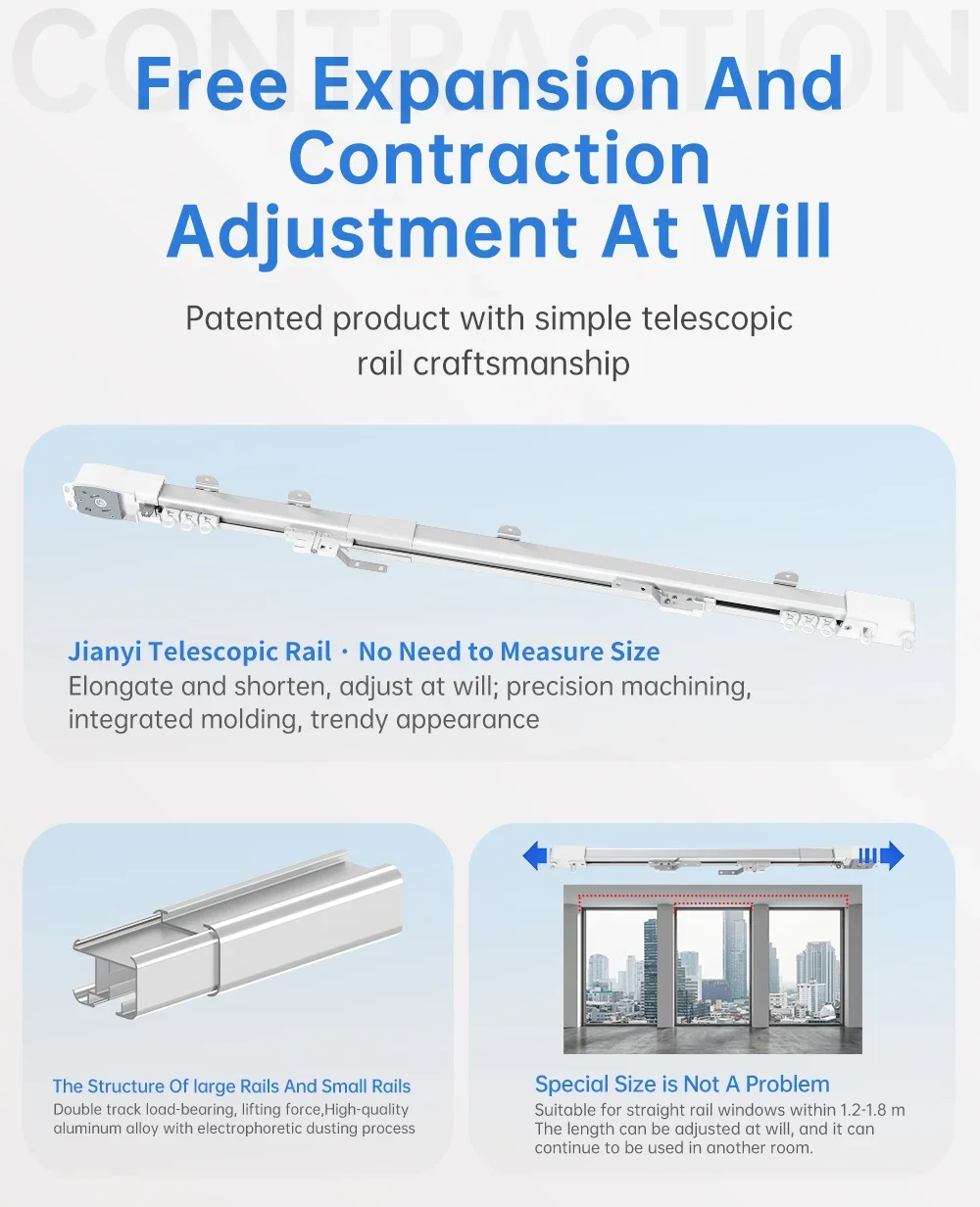 CONTRACTION

Free Expansion And Contraction Adjustment At Will

Patented product with simple telescopic rail craftsmanship

Jianyi Telescopic Rail · No Need to Measure Size
Elongate and shorten, adjust at will; precision machining, integrated molding, trendy appearance

The Structure Of large Rails And Small Rails
Double track load-bearing, lifting force,High-quality aluminum alloy with electrophoretic dusting process

Special Size is Not A Problem
Suitable for straight rail windows within 1.2-1.8 m
The length can be adjusted at will, and it can continue to be used in another room.